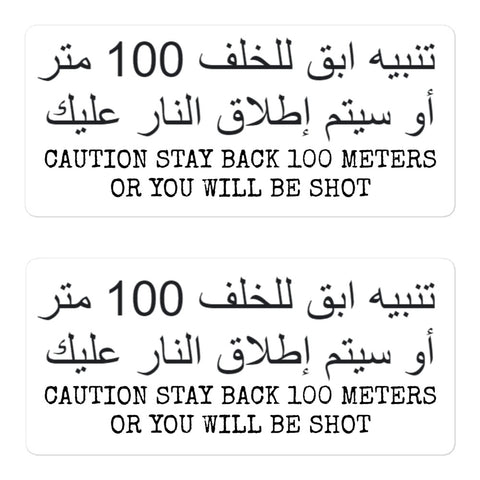 تنبيه ابق للخلف 100 متر
أو سيتم إطلاق النار عليك
CAUTION STAY BACK 100 METERS
OR YOU WILL BE SHOT

تنبيه ابق للخلف 100 متر
أو سيتم إطلاق النار عليك
CAUTION STAY BACK 100 METERS
OR YOU WILL BE SHOT